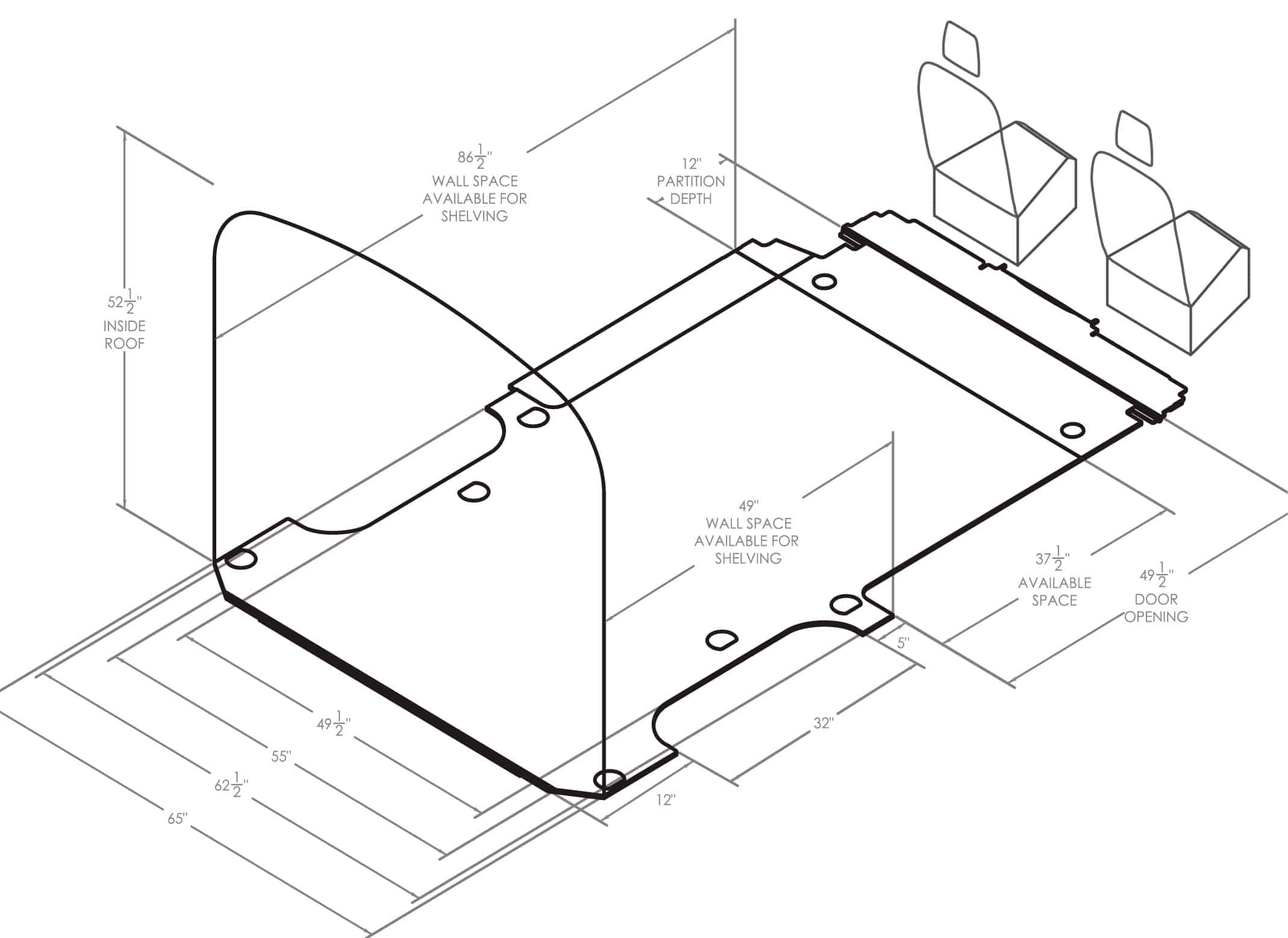 $86\frac{1}{2}$"
WALL SPACE
AVAILABLE FOR
SHELVING

12"
PARTITION
DEPTH

$52\frac{1}{2}$"
INSIDE
ROOF

49"
WALL SPACE
AVAILABLE FOR
SHELVING

$37\frac{1}{2}$"
AVAILABLE
SPACE

$49\frac{1}{2}$"
DOOR
OPENING

5"

32"

12"

$49\frac{1}{2}$"

55"

$62\frac{1}{2}$"

65"